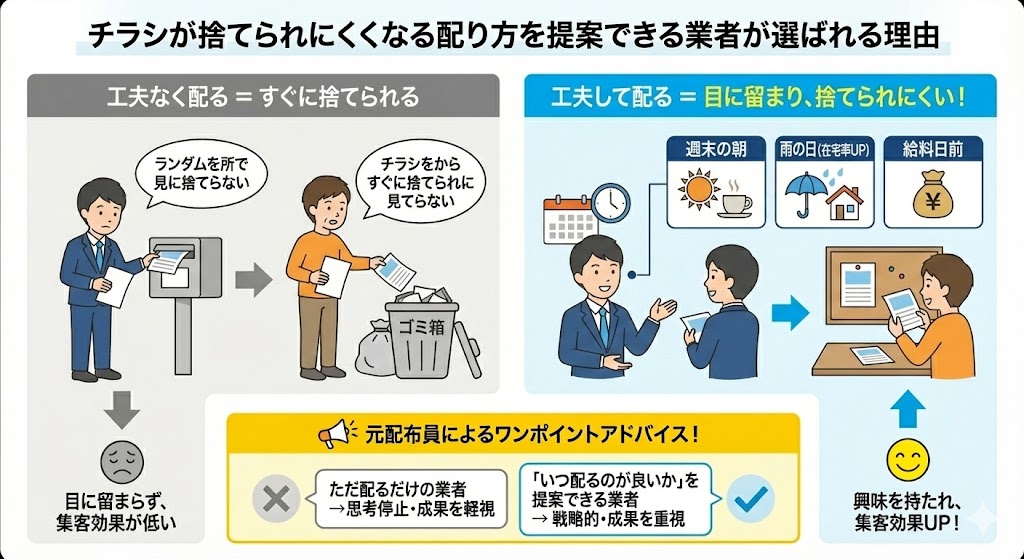 チラシが捨てられにくくなる配り方を提案できる業者が選ばれる理由

工夫なく配る ＝ すぐに捨てられる

ランダムを所で見に捨てらない

チラシをからすぐに捨てられに見てらない

ゴミ箱

目に留まらず、集客効果が低い

工夫して配る ＝ 目に留まり、捨てられにくい！

週末の朝

雨の日(在宅率UP)

給料日前

¥

興味を持たれ、集客効果UP！

元配布員によるワンポイントアドバイス！

ただ配るだけの業者
→思考停止・成果を軽視

「いつ配るのが良いか」を提案できる業者
→ 戦略的・成果を重視